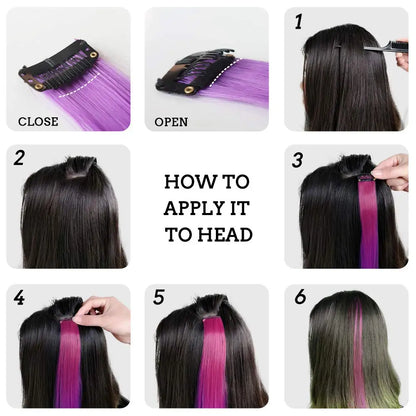 CLOSE

OPEN

1

2

HOW TO APPLY IT TO HEAD

3

4

5

6