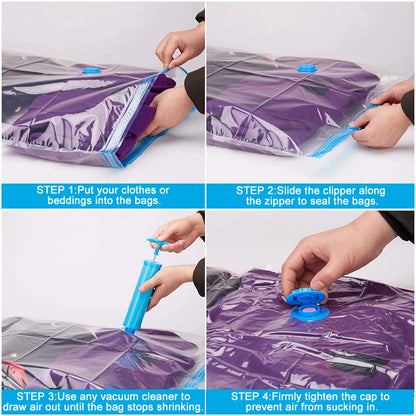 STEP 1:Put your clothes or beddings into the bags.

STEP 2:Slide the clipper along the zipper to seal the bags.

STEP 3:Use any vacuum cleaner to draw air out until the bag stops shrinking.

STEP 4:Firmly tighten the cap to prevent air from sucking in.