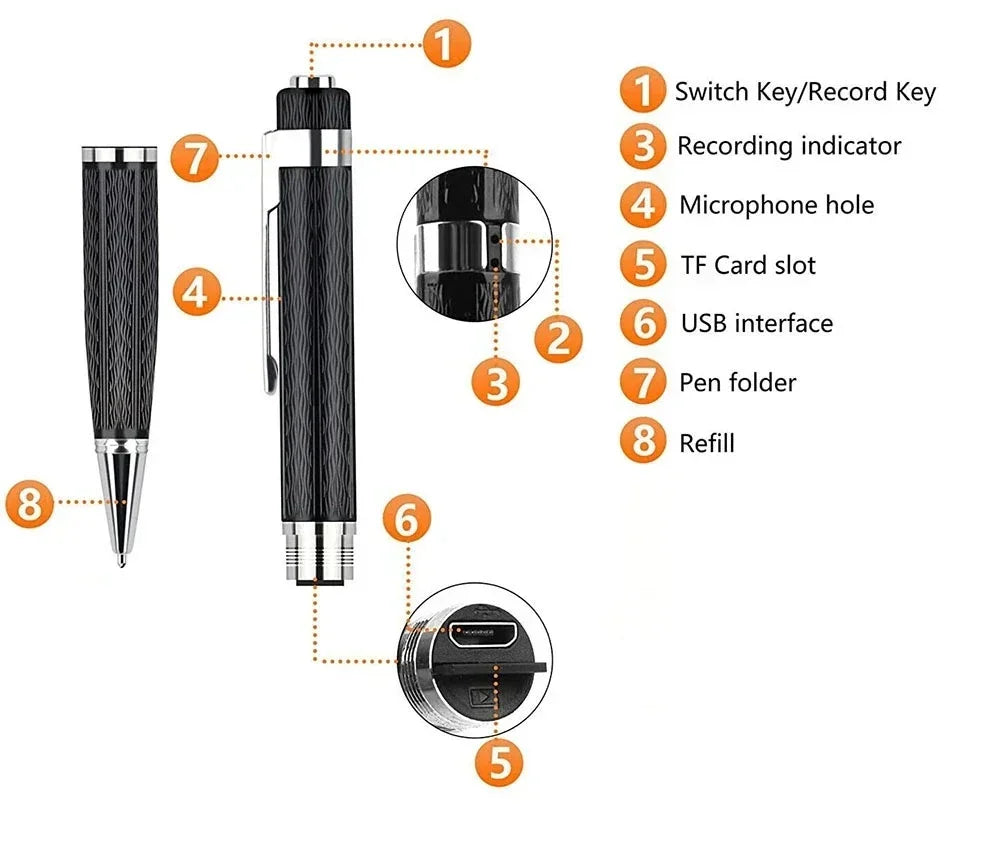 1
7
4
2
3
8
6
5

1 Switch Key/Record Key
3 Recording indicator
4 Microphone hole
5 TF Card slot
6 USB interface
7 Pen folder
8 Refill