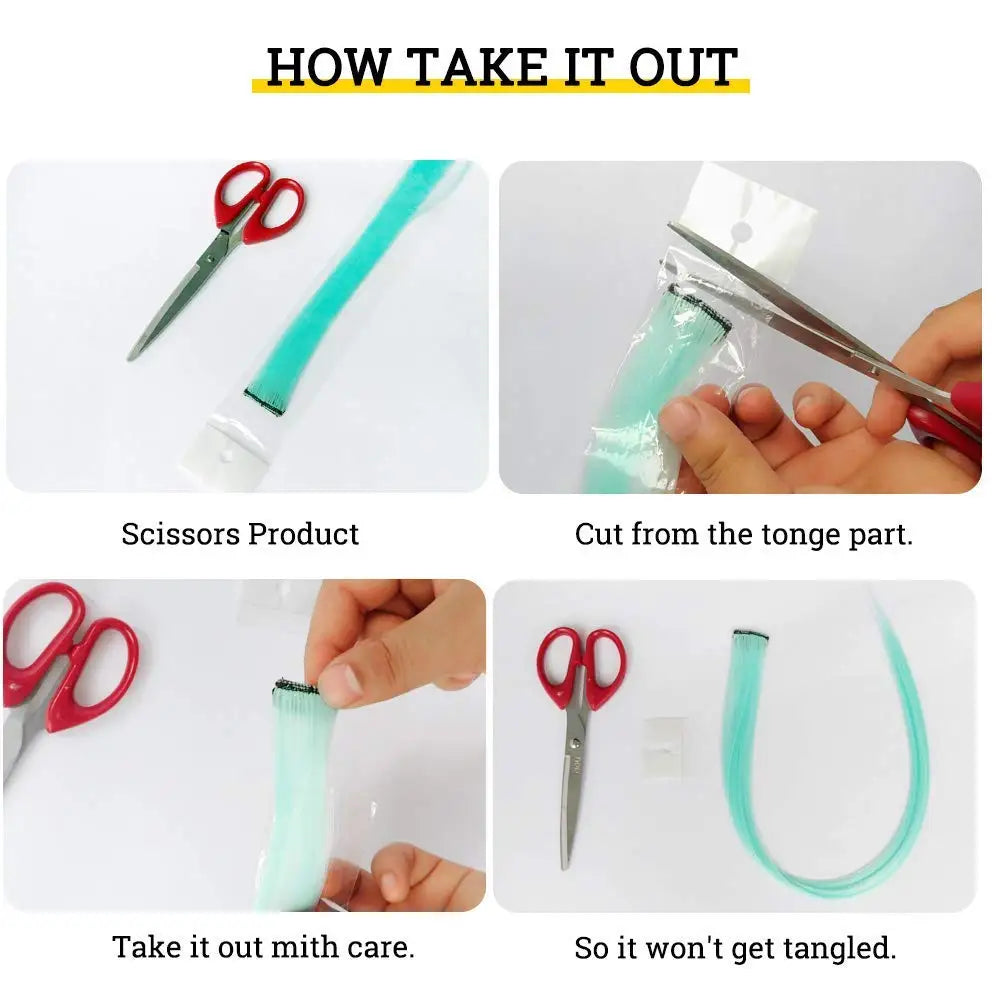 HOW TAKE IT OUT

Scissors Product

Cut from the tonge part.

Take it out mith care.

So it won't get tangled.