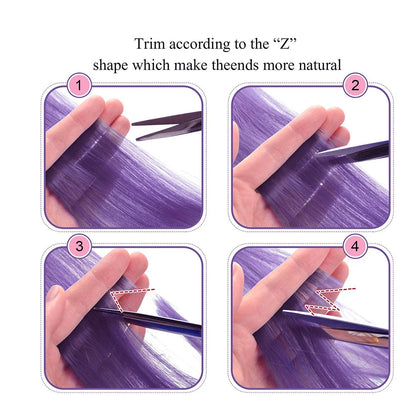 Trim according to the “Z” shape which make theends more natural

1

2

3

4