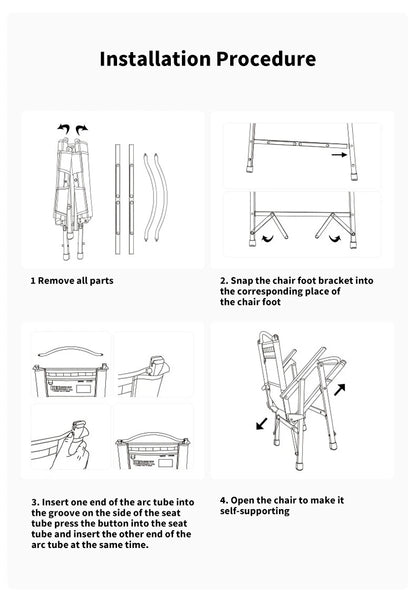 Installation Procedure

1 Remove all parts

2. Snap the chair foot bracket into the corresponding place of the chair foot

3. Insert one end of the arc tube into the groove on the side of the seat tube press the button into the seat tube and insert the other end of the arc tube at the same time.

4. Open the chair to make it self-supporting