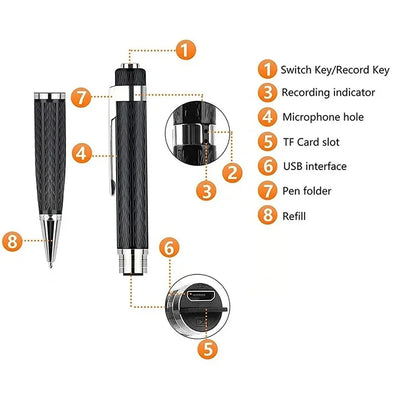 1
7
4
2
3
8
6
5

1 Switch Key/Record Key
3 Recording indicator
4 Microphone hole
5 TF Card slot
6 USB interface
7 Pen folder
8 Refill