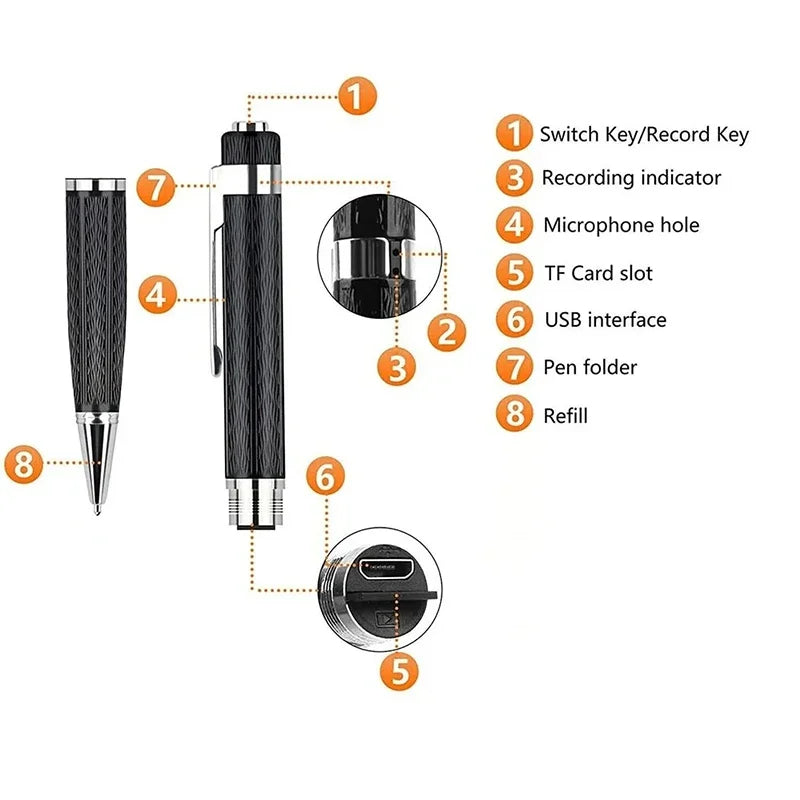 1
7
4
2
3
8
6
5

1 Switch Key/Record Key
3 Recording indicator
4 Microphone hole
5 TF Card slot
6 USB interface
7 Pen folder
8 Refill