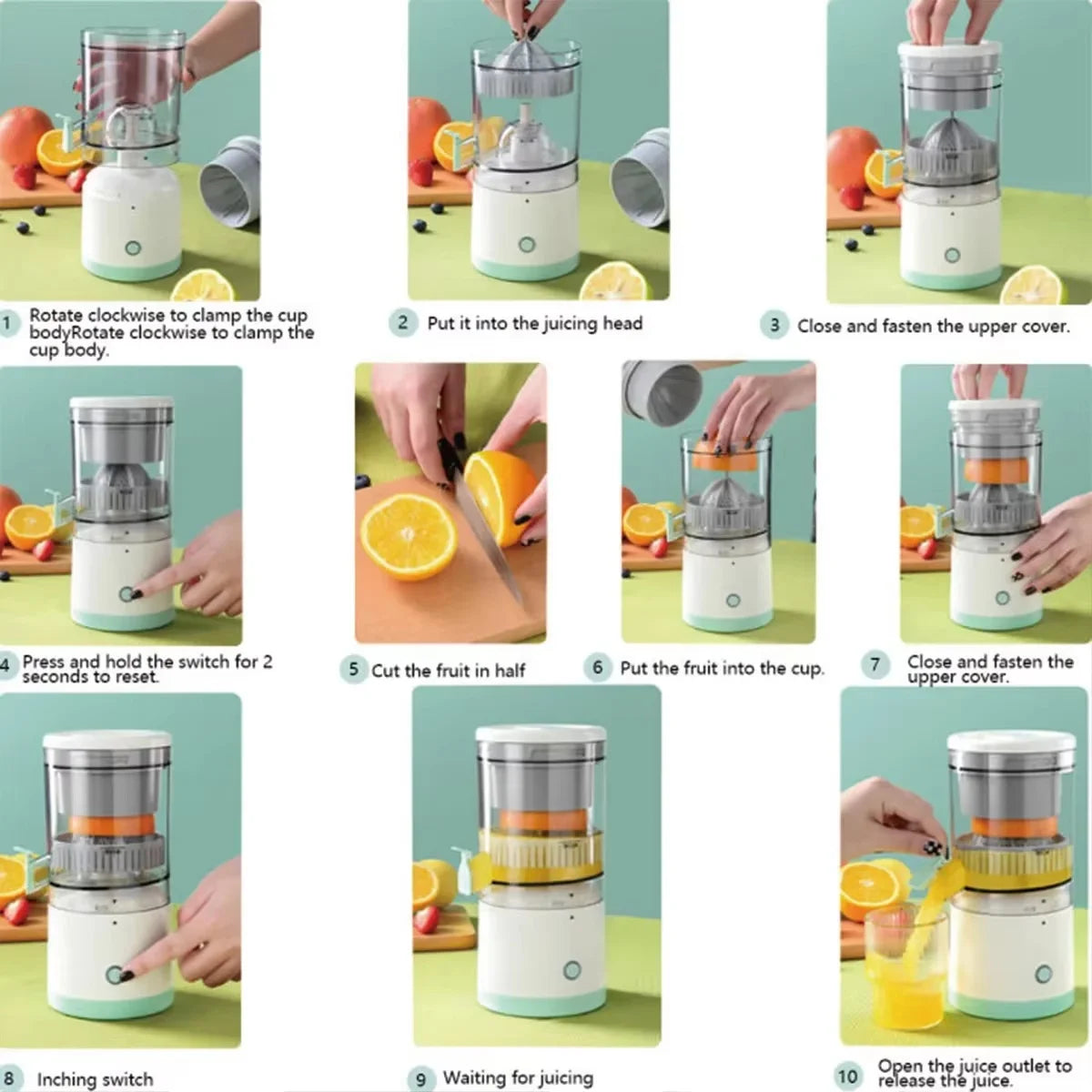 1 Rotate clockwise to clamp the cup bodyRotate clockwise to clamp the cup body.

2 Put it into the juicing head

3 Close and fasten the upper cover.

4 Press and hold the switch for 2 seconds to reset.

5 Cut the fruit in half

6 Put the fruit into the cup.

7 Close and fasten the upper cover.

8 Inching switch

9 Waiting for juicing

10 Open the juice outlet to release the juice.